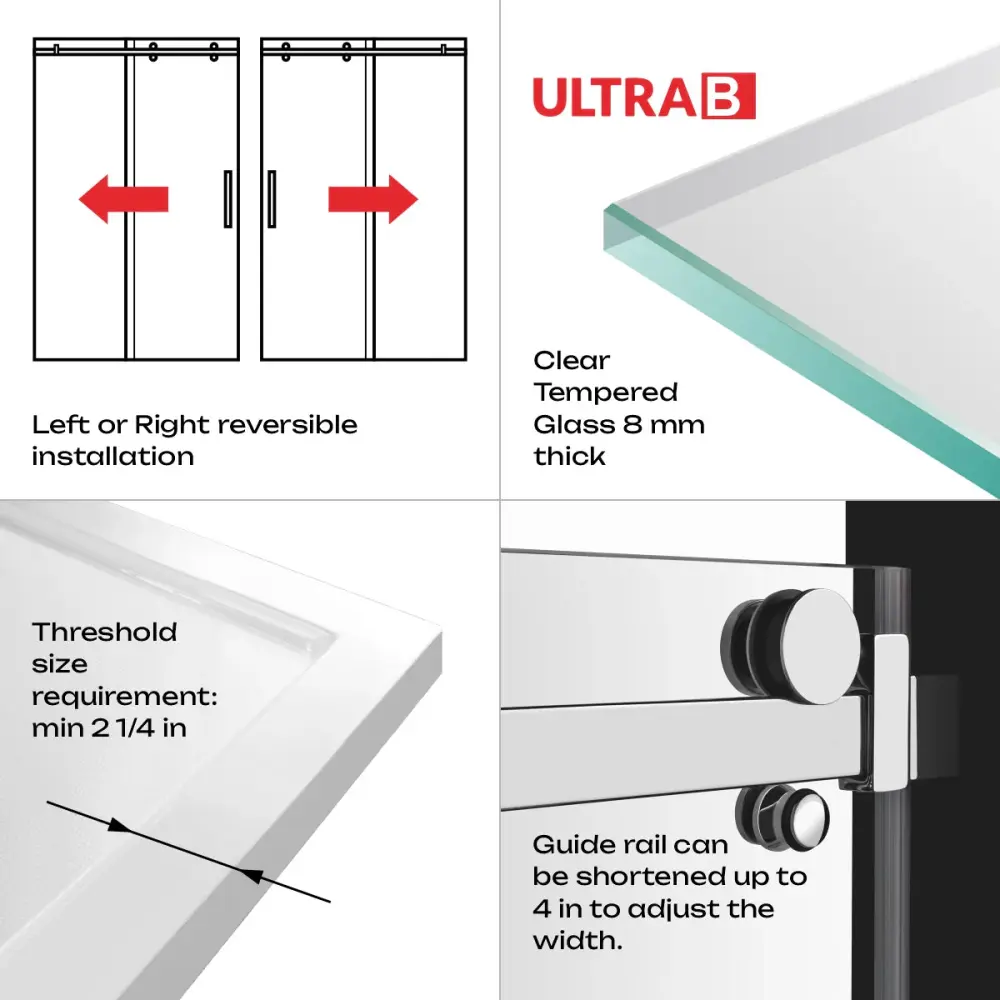 Left or Right reversible installation

ULTRAB

Clear Tempered Glass 8 mm thick

Threshold size requirement: min 2 1/4 in

Guide rail can be shortened up to 4 in to adjust the width.